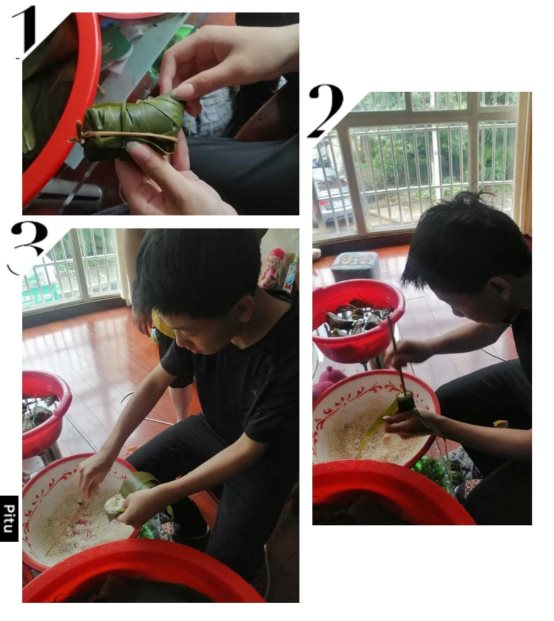 1
2
3
Pitu